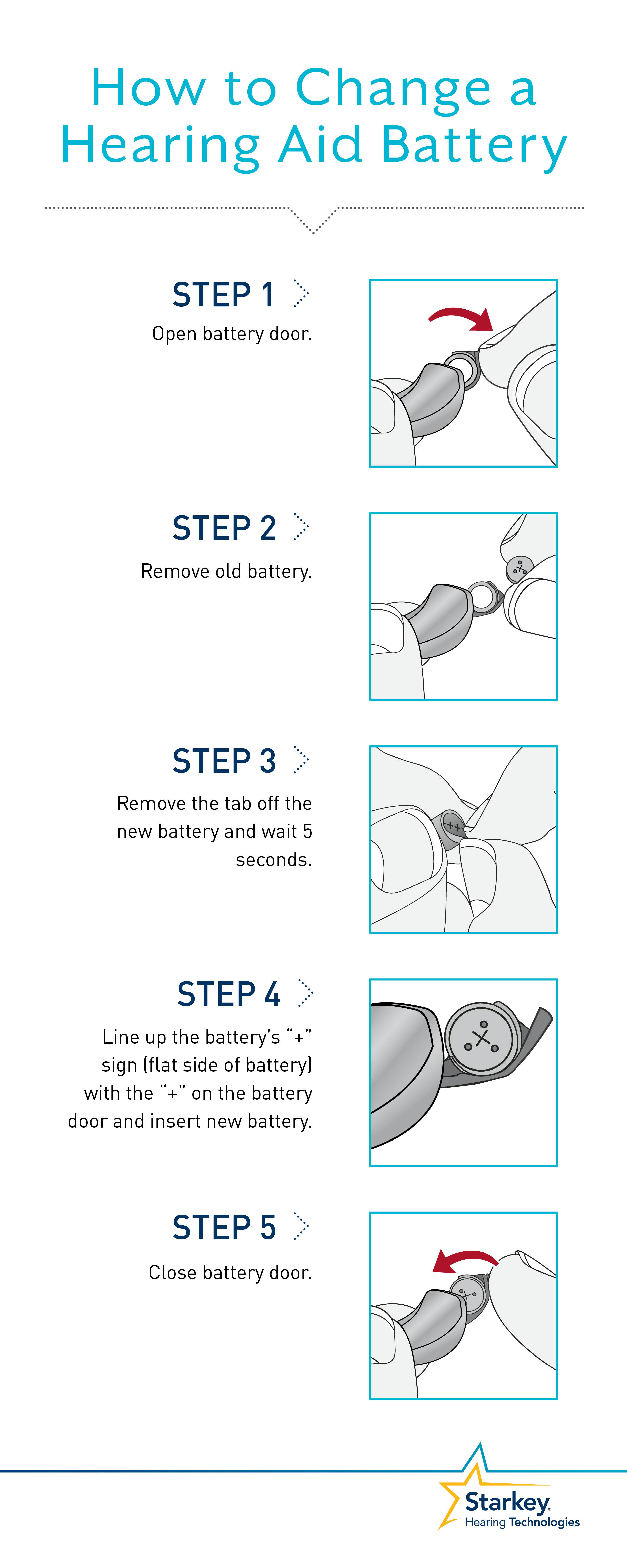 How to Change a Hearing Aid Battery

STEP 1

Open battery door.

STEP 2

Remove old battery.

STEP 3

Remove the tab off the new battery and wait 5 seconds.

STEP 4

Line up the battery's "+" sign (flat side of battery) with the "+" on the battery door and insert new battery.

STEP 5

Close battery door.

Starkey. Hearing Technologies